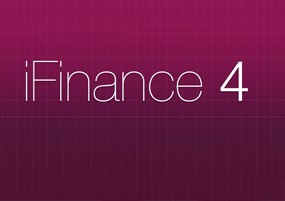 iFinance 4